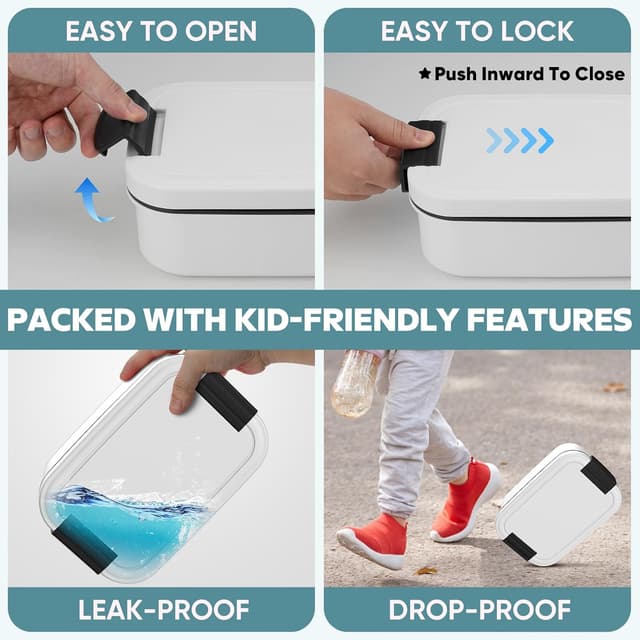 EASY TO OPEN

EASY TO LOCK

★Push Inward To Close

PACKED WITH KID-FRIENDLY FEATURES

LEAK-PROOF

DROP-PROOF