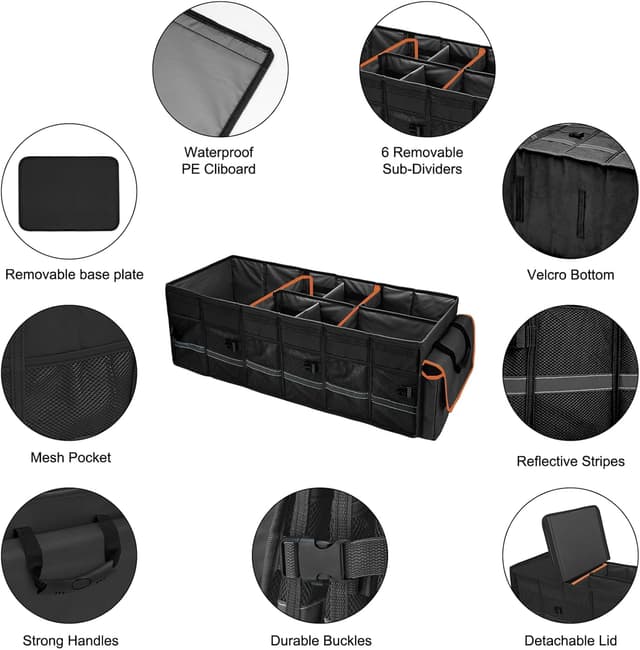 Waterproof
PE Cliboard

6 Removable
Sub-Dividers

Removable base plate

Velcro Bottom

Mesh Pocket

Reflective Stripes

Strong Handles

Durable Buckles

Detachable Lid