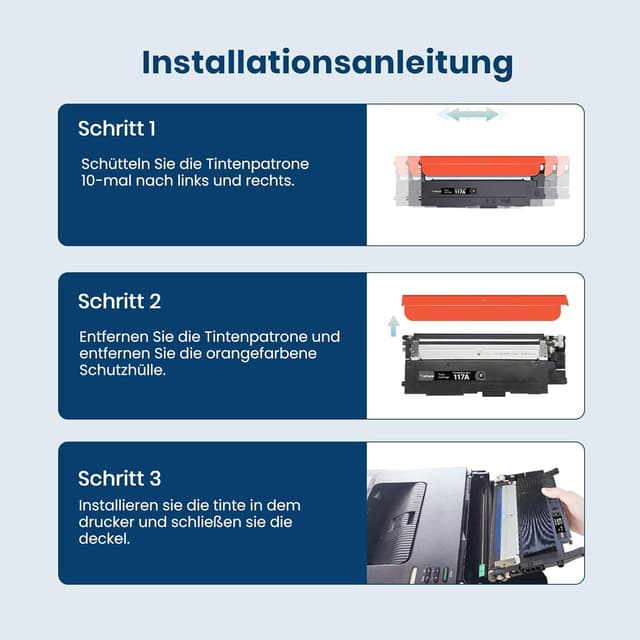 Installationsanleitung

Schritt 1

Schütteln Sie die Tintenpatrone 10-mal nach links und rechts.

117A

Schritt 2

Entfernen Sie die Tintenpatrone und entfernen Sie die orangefarbene Schutzhülle.

117A

Schritt 3

Installieren sie die tinte in dem drucker und schließen sie die deckel.