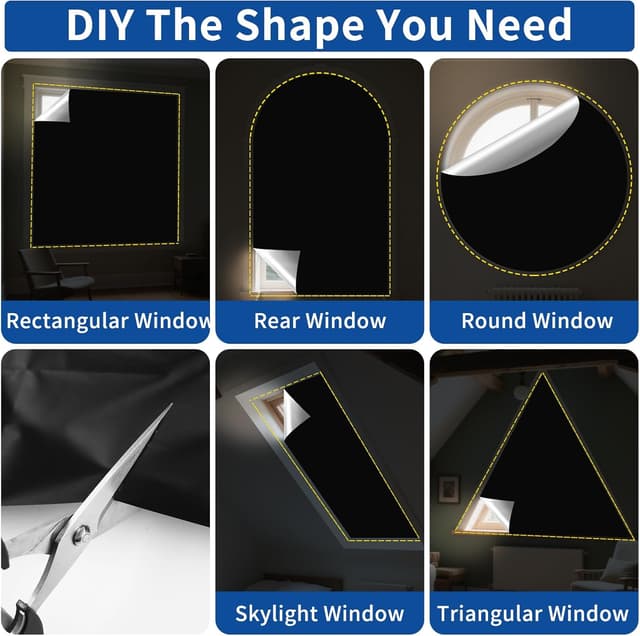 DIY The Shape You Need

Rectangular Window

Rear Window

Round Window

Skylight Window

Triangular Window