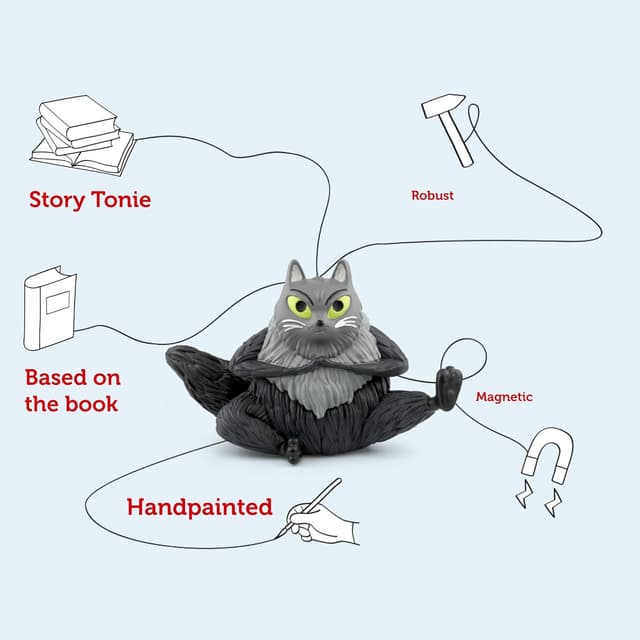 Story Tonie

Robust

Based on the book

Magnetic

Handpainted