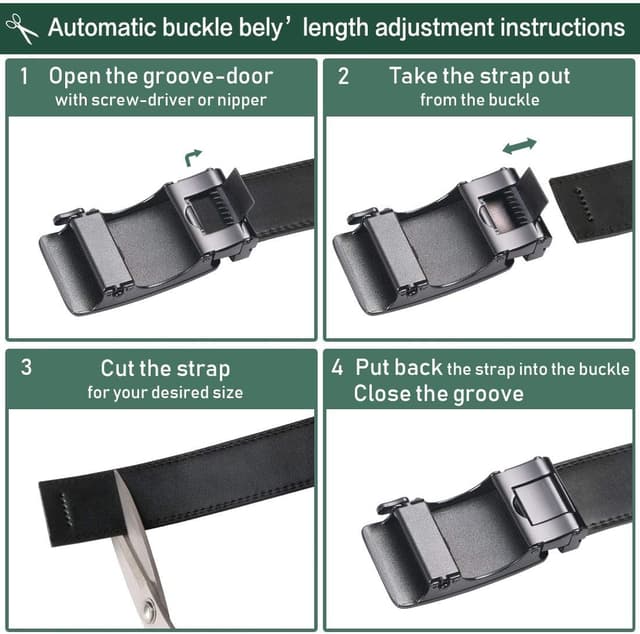 Automatic buckle bely' length adjustment instructions

1 Open the groove-door
with screw-driver or nipper

2 Take the strap out
from the buckle

3 Cut the strap
for your desired size

4 Put back the strap into the buckle
Close the groove