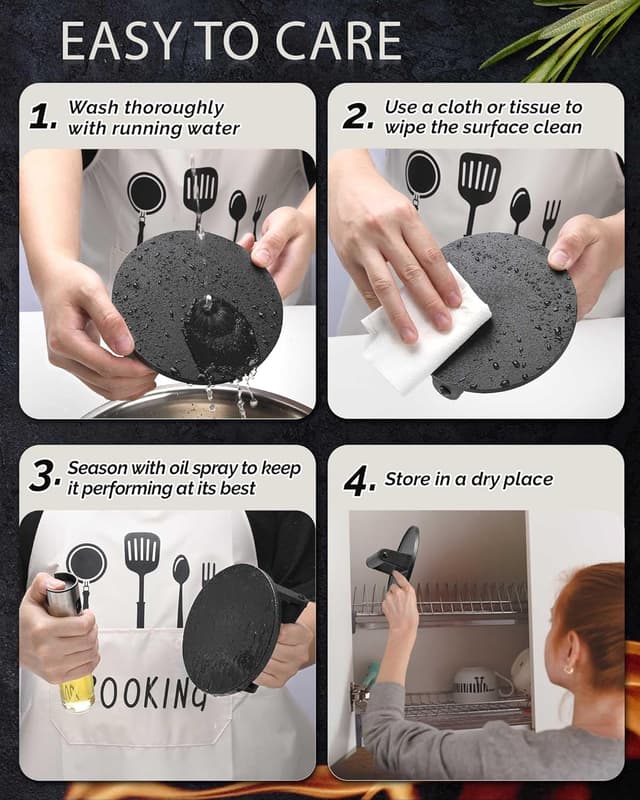 EASY TO CARE

1. Wash thoroughly with running water

2. Use a cloth or tissue to wipe the surface clean

3. Season with oil spray to keep it performing at its best

OOKING

4. Store in a dry place