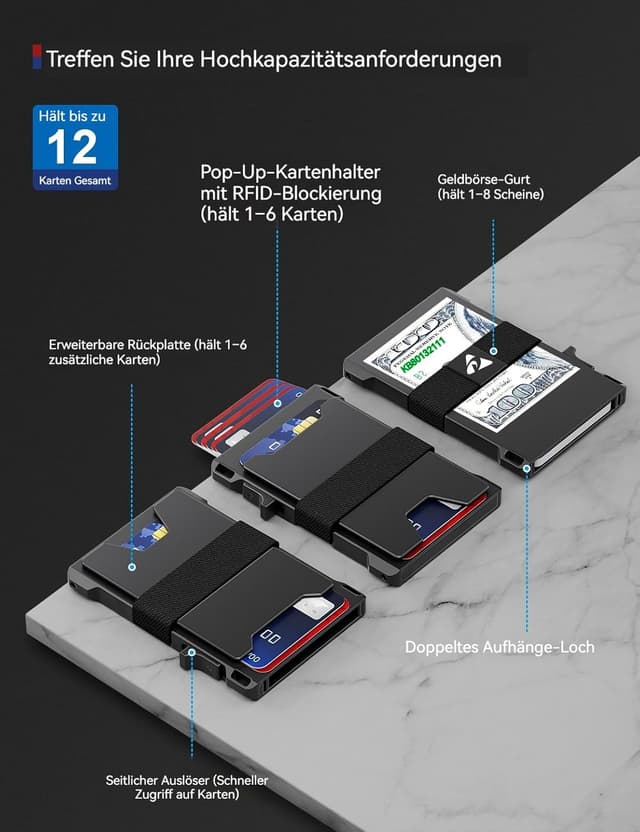 Treffen Sie Ihre Hochkapazitätsanforderungen

Hält bis zu
12
Karten Gesamt

Pop-Up-Kartenhalter mit RFID-Blockierung (hält 1–6 Karten)

Geldbörse-Gurt (hält 1–8 Scheine)

Erweiterbare Rückplatte (hält 1–6 zusätzliche Karten)

KB80132111

100

Doppeltes Aufhänge-Loch

Seitlicher Auslöser (Schneller Zugriff auf Karten)