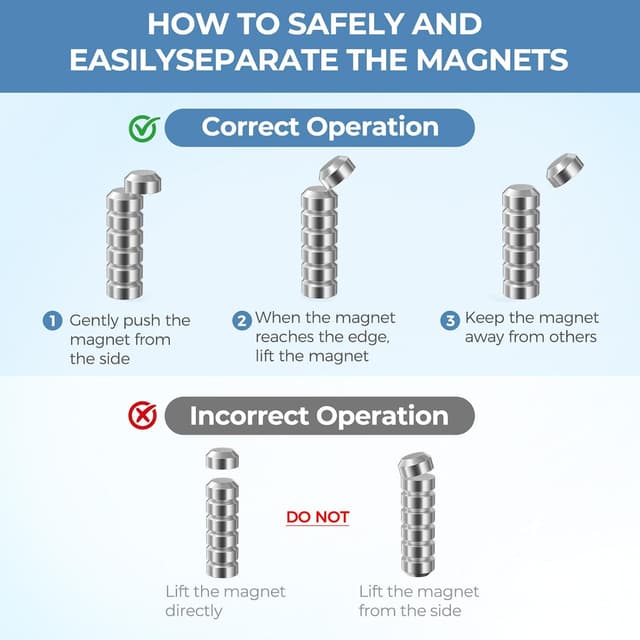 HOW TO SAFELY AND EASILYSEPARATE THE MAGNETS

Correct Operation

1 Gently push the magnet from the side

2 When the magnet reaches the edge, lift the magnet

3 Keep the magnet away from others

Incorrect Operation

DO NOT

Lift the magnet directly

Lift the magnet from the side