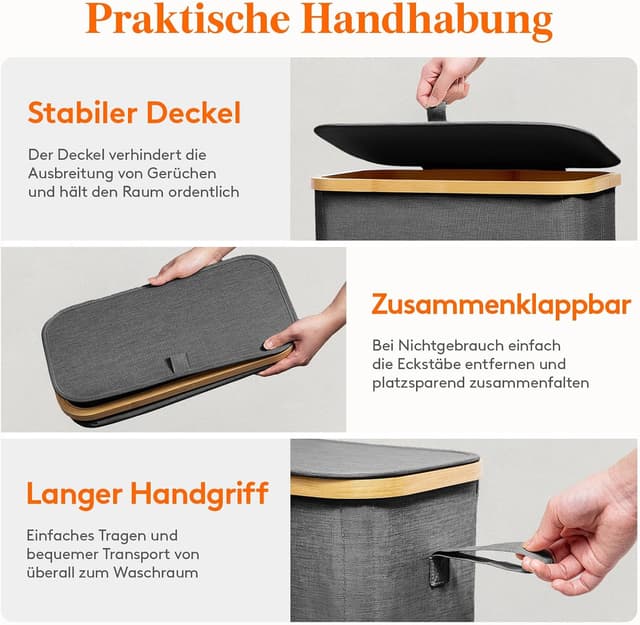 Praktische Handhabung

Stabiler Deckel

Der Deckel verhindert die Ausbreitung von Gerüchen und hält den Raum ordentlich

Zusammenklappbar

Bei Nichtgebrauch einfach die Eckstäbe entfernen und platzsparend zusammenfalten

Langer Handgriff

Einfaches Tragen und bequemer Transport von überall zum Waschraum