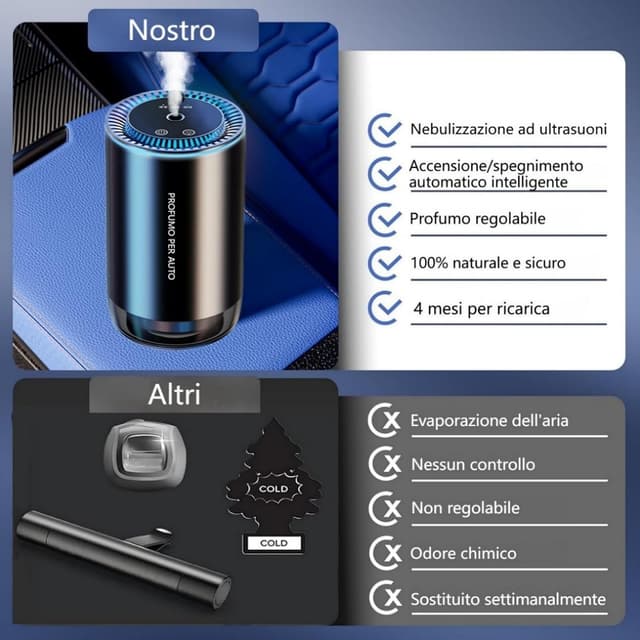 Nostro

PROFUMO PER AUTO

Nebulizzazione ad ultrasuoni

Accensione/spegnimento automatico intelligente

Profumo regolabile

100% naturale e sicuro

4 mesi per ricarica

Altri

COLD

COLD

Evaporazione dell'aria

Nessun controllo

Non regolabile

Odore chimico

Sostituito settimanalmente