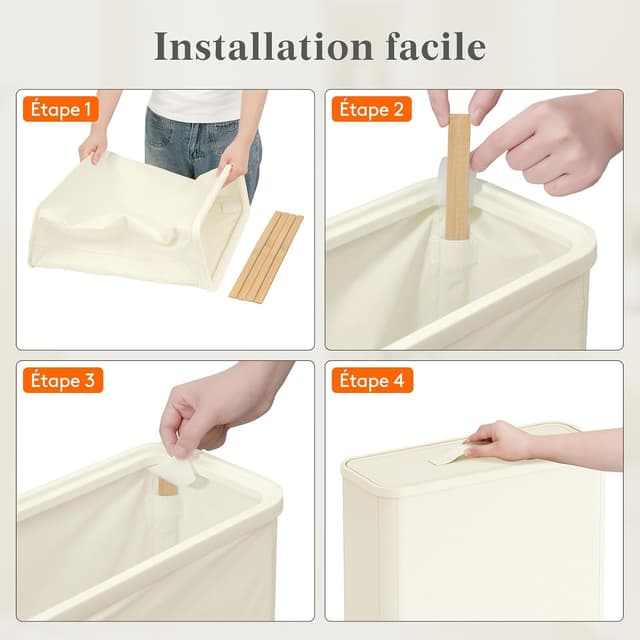 Installation facile

Étape 1

Étape 2

Étape 3

Étape 4