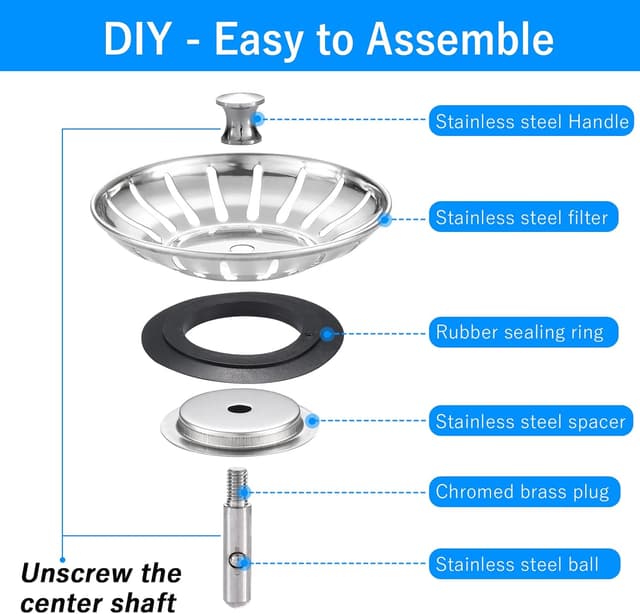 DIY - Easy to Assemble

Stainless steel Handle

Stainless steel filter

Rubber sealing ring

Stainless steel spacer

Chromed brass plug

Stainless steel ball

Unscrew the center shaft