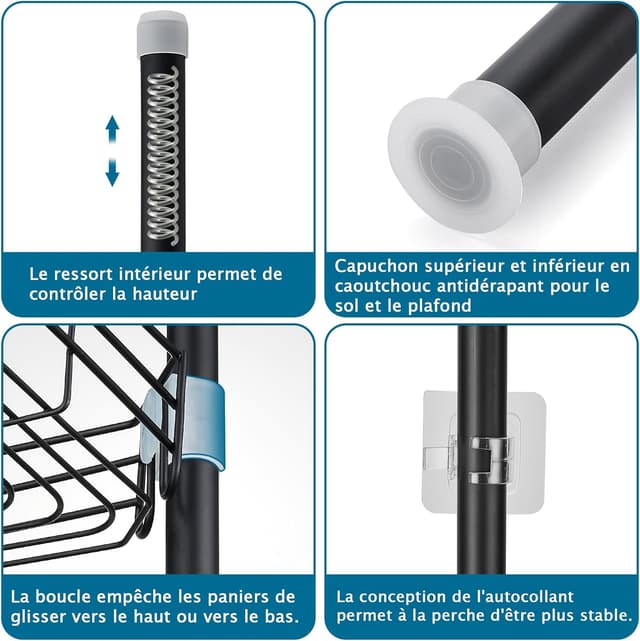 Le ressort intérieur permet de contrôler la hauteur

Capuchon supérieur et inférieur en caoutchouc antidérapant pour le sol et le plafond

La boucle empêche les paniers de glisser vers le haut ou vers le bas.

La conception de l'autocollant permet à la perche d'être plus stable.