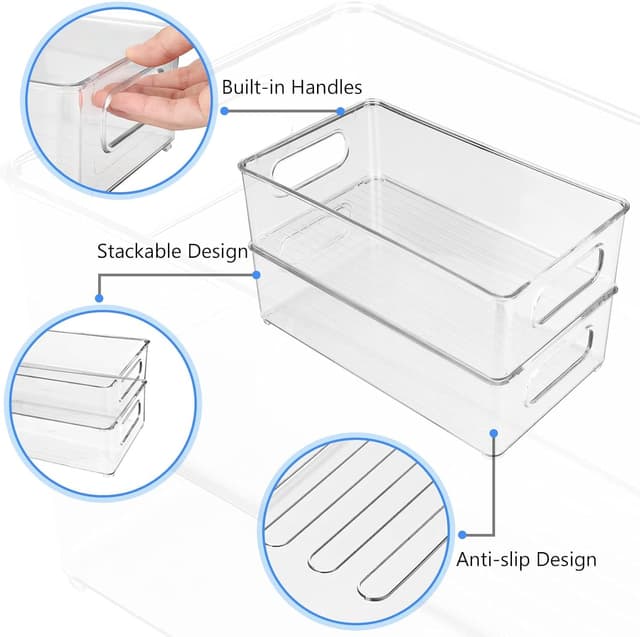 Built-in Handles

Stackable Design

Anti-slip Design