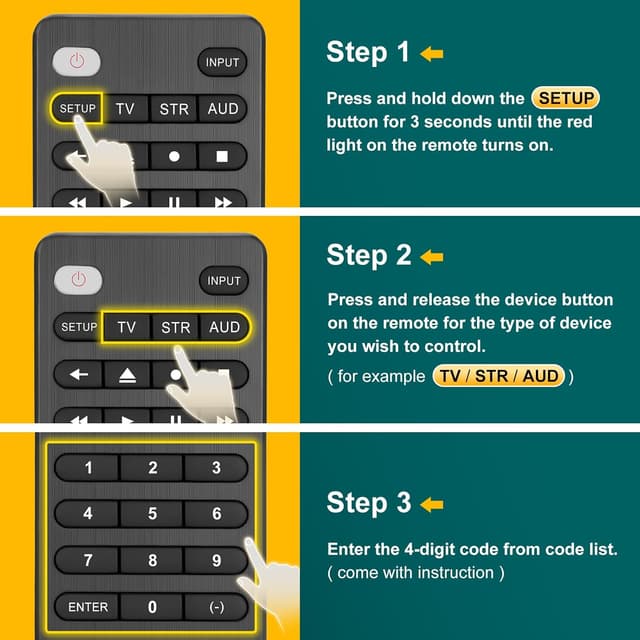 INPUT
SETUP TV STR AUD

Step 1

Press and hold down the SETUP button for 3 seconds until the red light on the remote turns on.

INPUT
SETUP TV STR AUD

Step 2

Press and release the device button on the remote for the type of device you wish to control.
( for example TV / STR / AUD )

1 2 3
4 5 6
7 8 9
ENTER 0 (-)

Step 3

Enter the 4-digit code from code list.
( come with instruction )