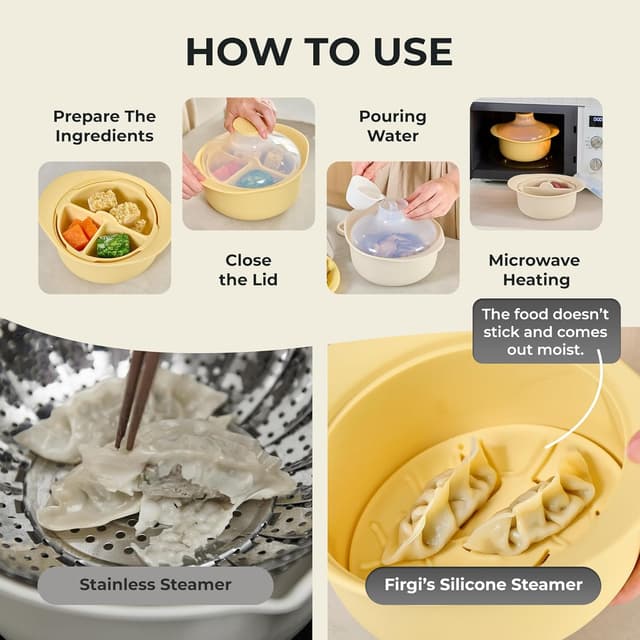 HOW TO USE

Prepare The Ingredients

Close the Lid

Pouring Water

Microwave Heating

The food doesn't stick and comes out moist.

Stainless Steamer

Firgi's Silicone Steamer