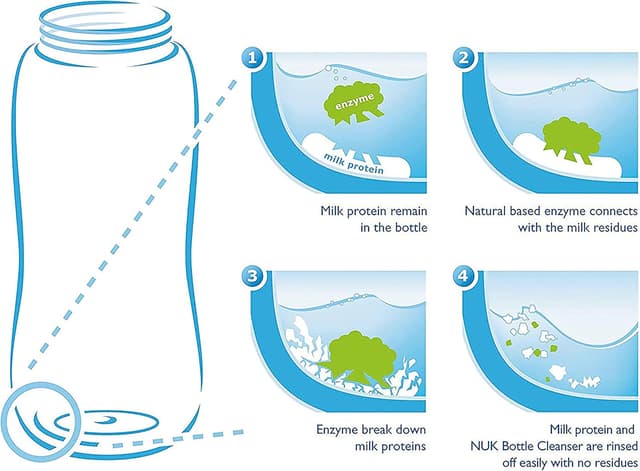 1

enzyme

milk protein

Milk protein remain in the bottle

2

Natural based enzyme connects with the milk residues

3

Enzyme break down milk proteins

4

Milk protein and NUK Bottle Cleanser are rinsed off easily with no residues