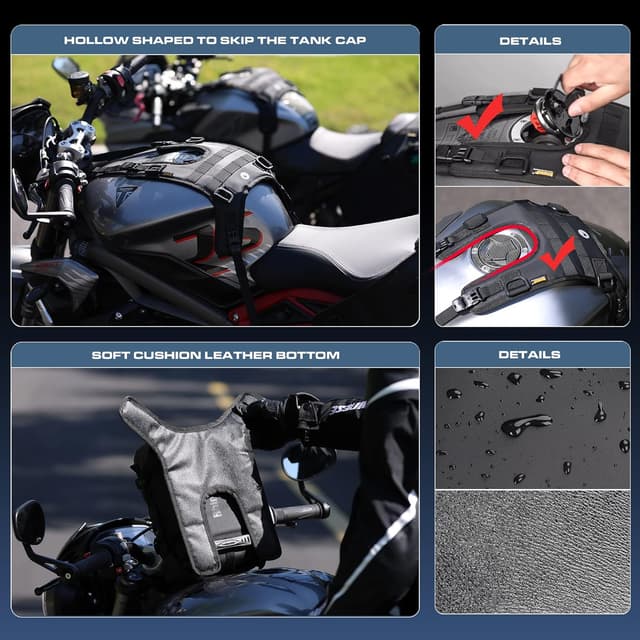 HOLLOW SHAPED TO SKIP THE TANK CAP

DETAILS

SOFT CUSHION LEATHER BOTTOM

DETAILS