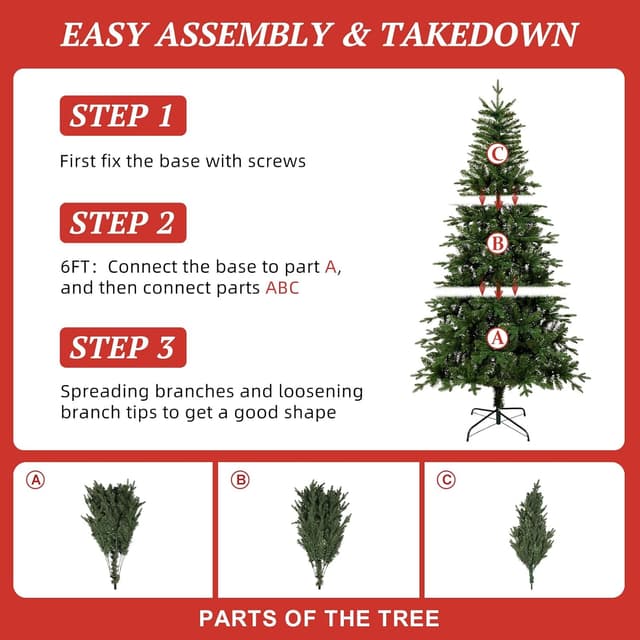 EASY ASSEMBLY & TAKEDOWN

STEP 1

First fix the base with screws

STEP 2

6FT: Connect the base to part A, and then connect parts ABC

STEP 3

Spreading branches and loosening branch tips to get a good shape

C

B

A

A

B

C

PARTS OF THE TREE