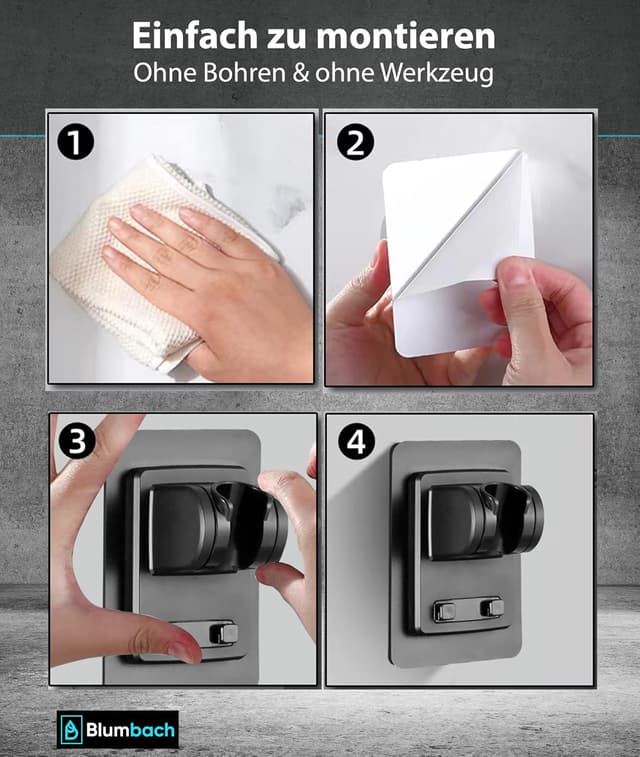 Einfach zu montieren
Ohne Bohren & ohne Werkzeug

1

2

3

4

Blumbach