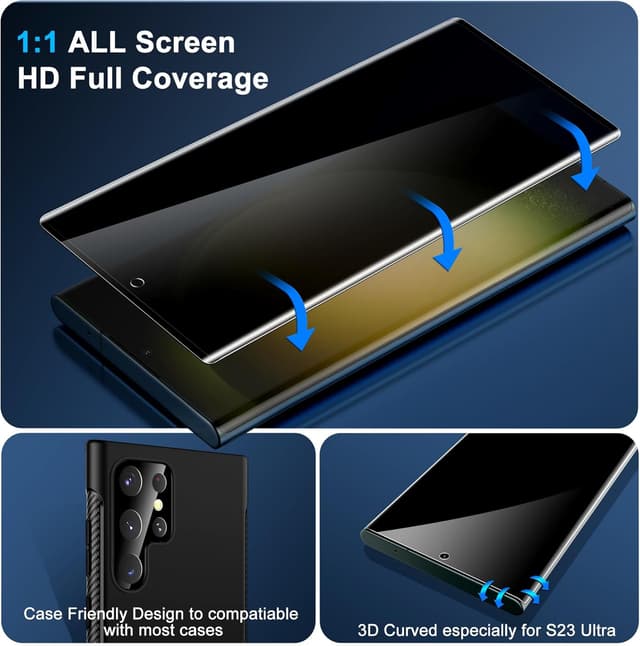 1:1 ALL Screen
HD Full Coverage

Case Friendly Design to compatiable with most cases

3D Curved especially for S23 Ultra