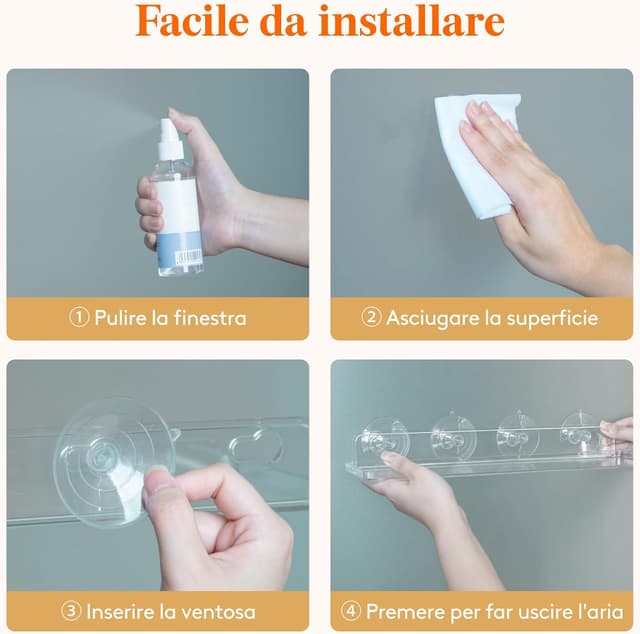 Facile da installare

① Pulire la finestra

② Asciugare la superficie

③ Inserire la ventosa

④ Premere per far uscire l'aria