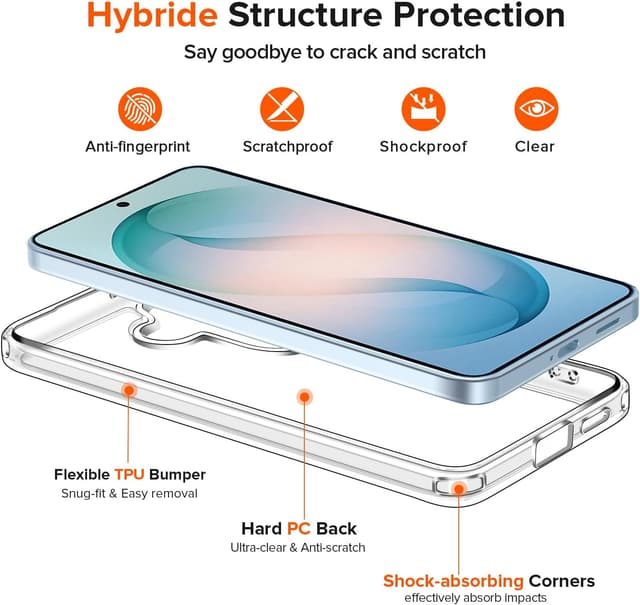 Hybride Structure Protection

Say goodbye to crack and scratch

Anti-fingerprint

Scratchproof

Shockproof

Clear

Flexible TPU Bumper
Snug-fit & Easy removal

Hard PC Back
Ultra-clear & Anti-scratch

Shock-absorbing Corners
effectively absorb impacts