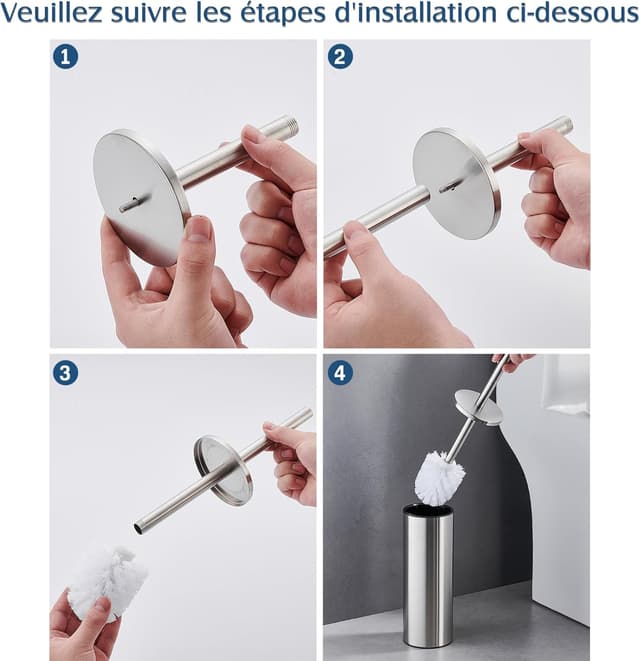 Veuillez suivre les étapes d'installation ci-dessous

1

2

3

4