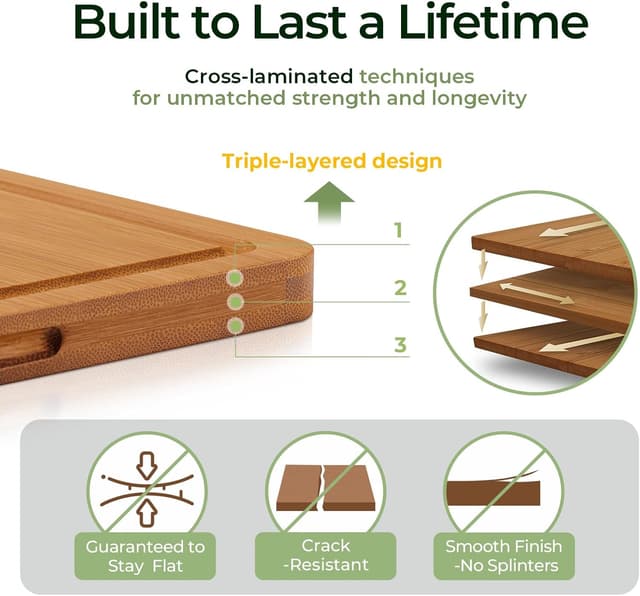 Built to Last a Lifetime

Cross-laminated techniques for unmatched strength and longevity

Triple-layered design

1

2

3

Guaranteed to Stay Flat

Crack -Resistant

Smooth Finish -No Splinters