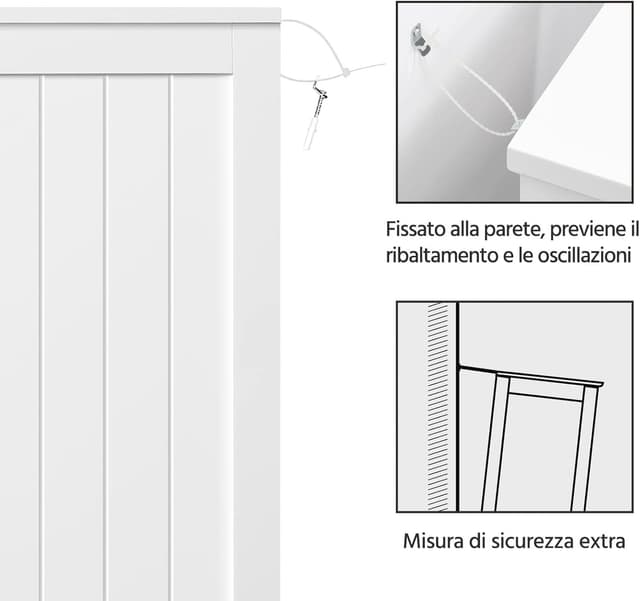 Fissato alla parete, previene il ribaltamento e le oscillazioni

Misura di sicurezza extra