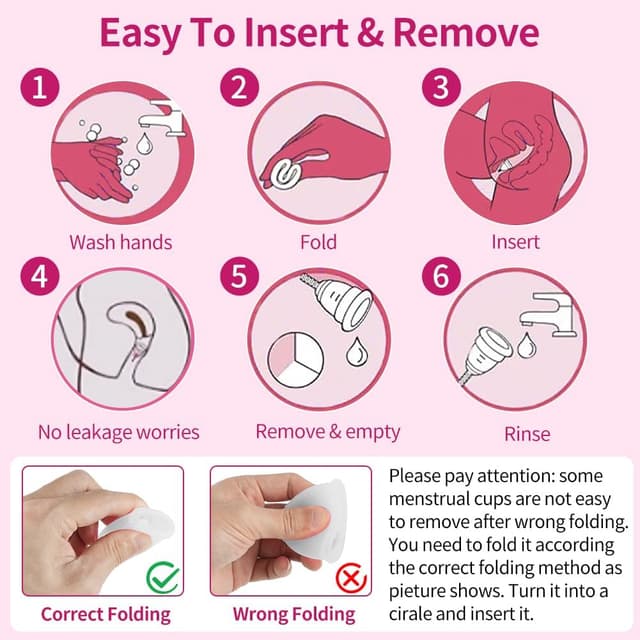 Easy To Insert & Remove

1
Wash hands

2
Fold

3
Insert

4
No leakage worries

5
Remove & empty

6
Rinse

Correct Folding

Wrong Folding

Please pay attention: some menstrual cups are not easy to remove after wrong folding. You need to fold it according the correct folding method as pieture shows. Turn it into a cirale and insert it.