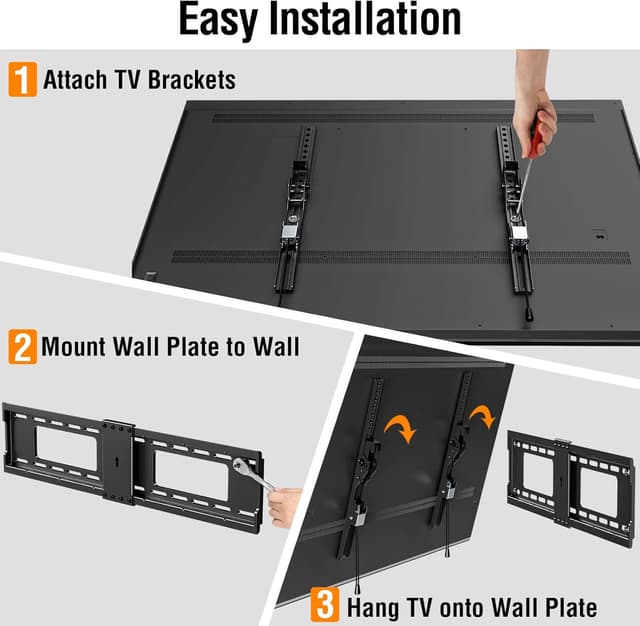 Easy Installation

1 Attach TV Brackets

2 Mount Wall Plate to Wall

3 Hang TV onto Wall Plate