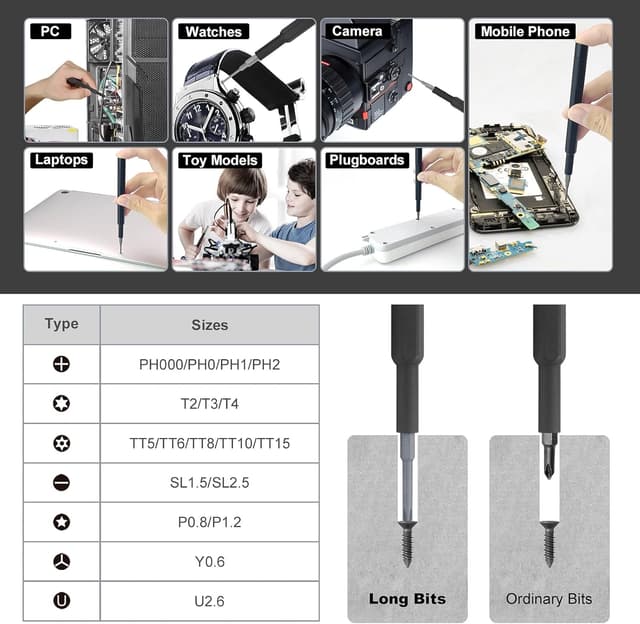 PC

Watches

Camera

Mobile Phone

Laptops

Toy Models

Plugboards

| Type | Sizes |
|---|---|
| | PH000/PH0/PH1/PH2 |
| | T2/T3/T4 |
| | TT5/TT6/TT8/TT10/TT15 |
| | SL1.5/SL2.5 |
| | P0.8/P1.2 |
| | Y0.6 |
| | U2.6 |

Long Bits

Ordinary Bits