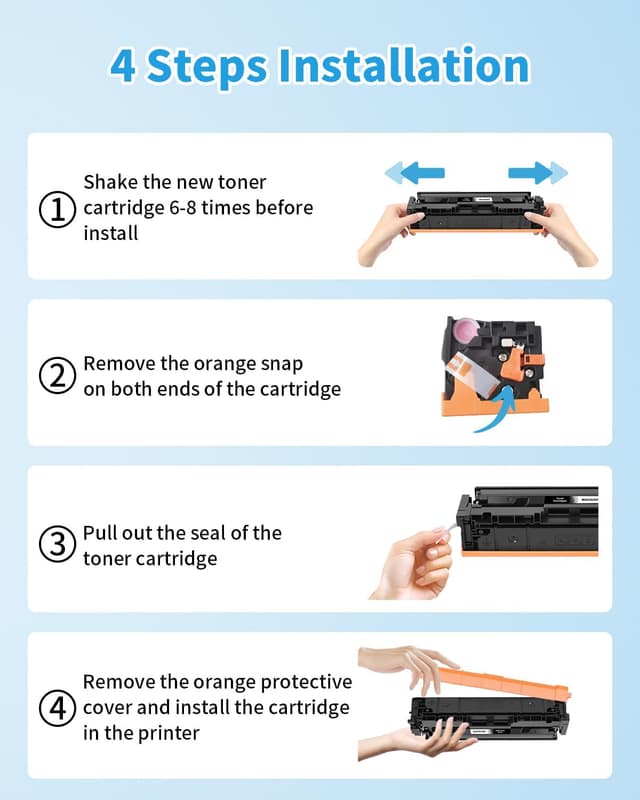 4 Steps Installation

① Shake the new toner cartridge 6-8 times before install

② Remove the orange snap on both ends of the cartridge

③ Pull out the seal of the toner cartridge

④ Remove the orange protective cover and install the cartridge in the printer