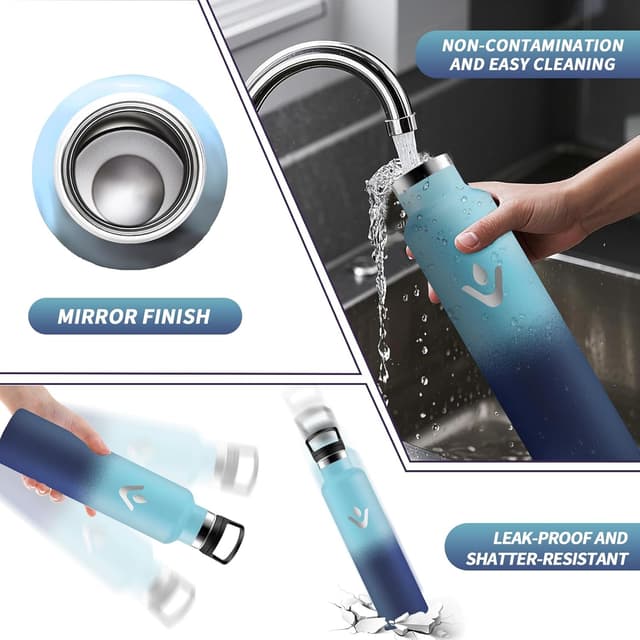 NON-CONTAMINATION AND EASY CLEANING

MIRROR FINISH

LEAK-PROOF AND SHATTER-RESISTANT