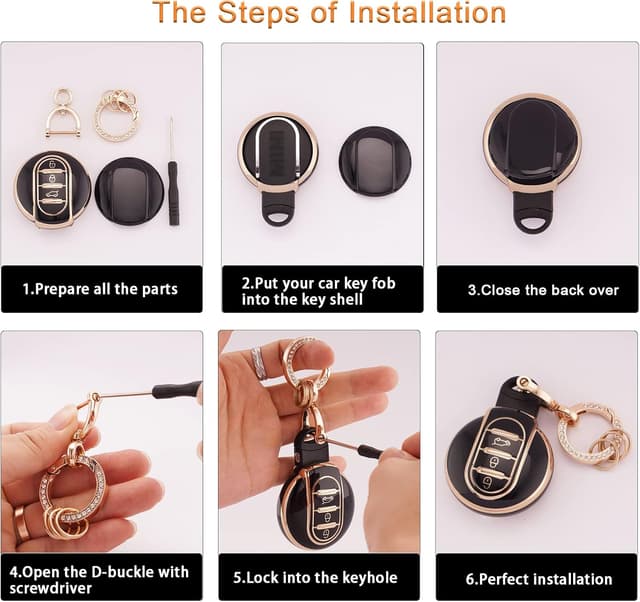 The Steps of Installation

1.Prepare all the parts

2.Put your car key fob into the key shell

3.Close the back over

4.Open the D-buckle with screwdriver

5.Lock into the keyhole

6.Perfect installation