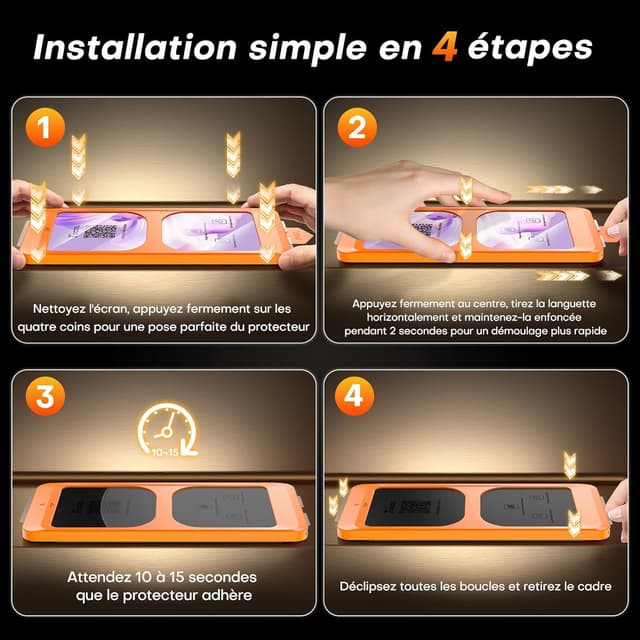 Installation simple en 4 étapes

1

Nettoyez l'écran, appuyez fermement sur les quatre coins pour une pose parfaite du protecteur

2

Appuyez fermement au centre, tirez la languette horizontalement et maintenez-la enfoncée pendant 2 secondes pour un démoulage plus rapide

3

10~15

Attendez 10 à 15 secondes que le protecteur adhère

4

Déclipsez toutes les boucles et retirez le cadre