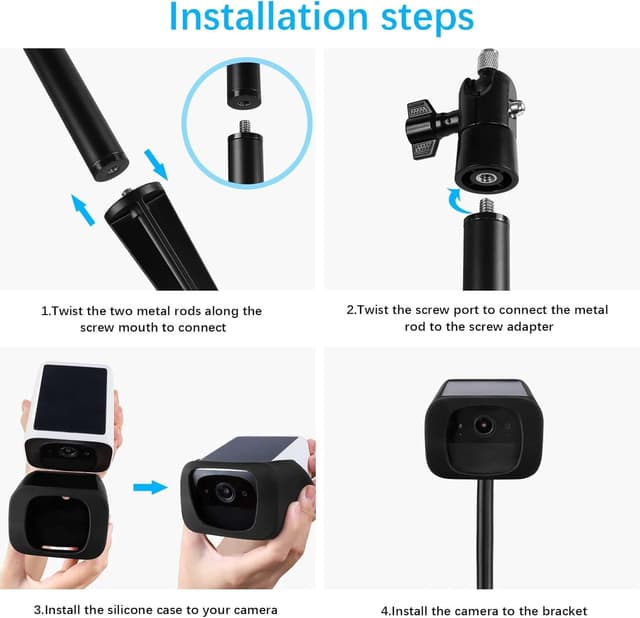 Installation steps

1.Twist the two metal rods along the screw mouth to connect

2.Twist the screw port to connect the metal rod to the screw adapter

3.Install the silicone case to your camera

4.Install the camera to the bracket