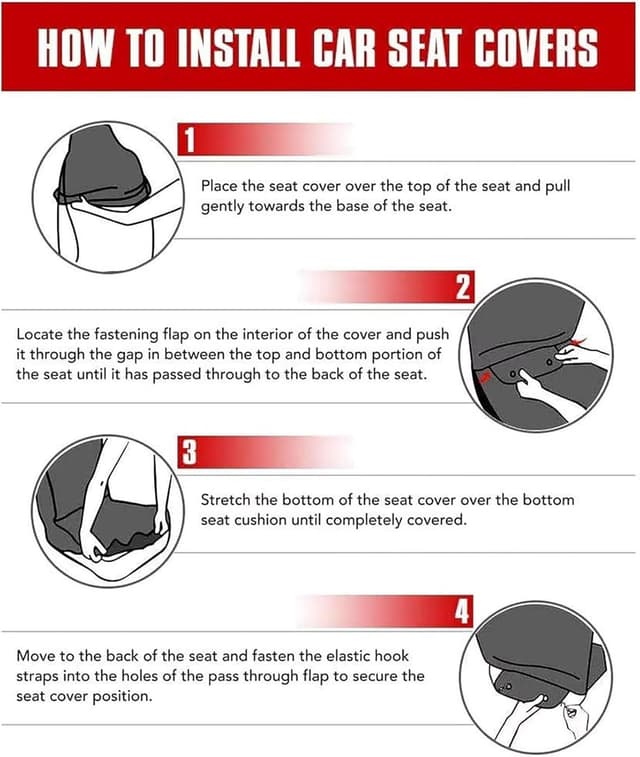 HOW TO INSTALL CAR SEAT COVERS

1

Place the seat cover over the top of the seat and pull gently towards the base of the seat.

2

Locate the fastening flap on the interior of the cover and push it through the gap in between the top and bottom portion of the seat until it has passed through to the back of the seat.

3

Stretch the bottom of the seat cover over the bottom seat cushion until completely covered.

4

Move to the back of the seat and fasten the elastic hook straps into the holes of the pass through flap to secure the seat cover position.