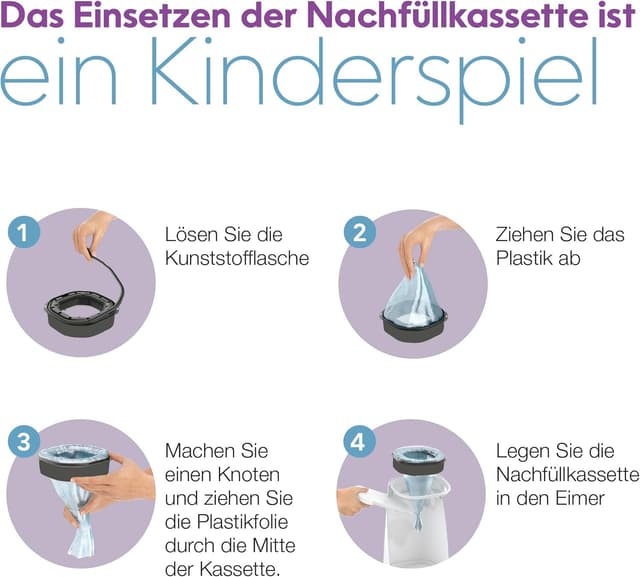 Das Einsetzen der Nachfüllkassette ist
ein Kinderspiel

1
Lösen Sie die Kunststofflasche

2
Ziehen Sie das Plastik ab

3
Machen Sie einen Knoten und ziehen Sie die Plastikfolie durch die Mitte der Kassette.

4
Legen Sie die Nachfüllkassette in den Eimer