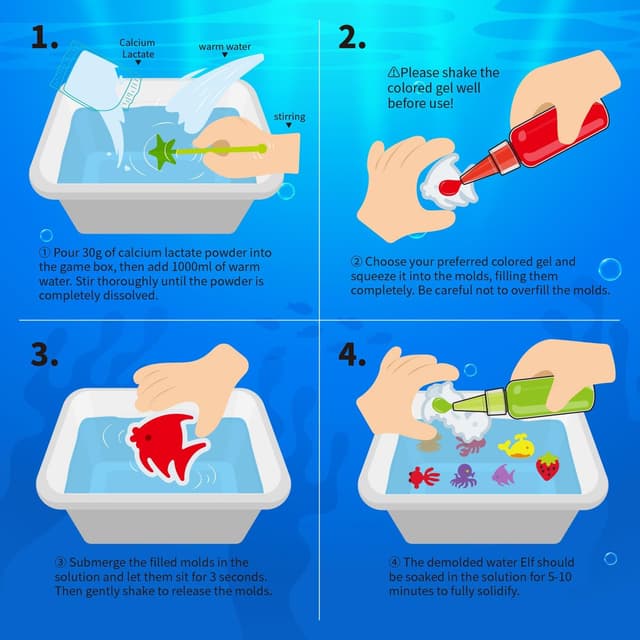 1.

Calcium Lactate

warm water

stirring

① Pour 30g of calcium lactate powder into the game box, then add 1000ml of warm water. Stir thoroughly until the powder is completely dissolved.

2.

⚠Please shake the colored gel well before use!

② Choose your preferred colored gel and squeeze it into the molds, filling them completely. Be careful not to overfill the molds.

3.

③ Submerge the filled molds in the solution and let them sit for 3 seconds. Then gently shake to release the molds.

4.

④ The demolded water Elf should be soaked in the solution for 5-10 minutes to fully solidify.