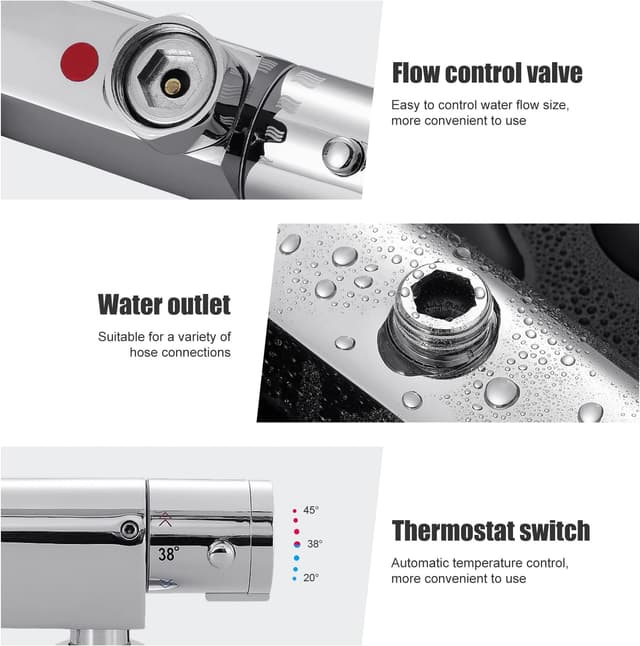 Flow control valve

Easy to control water flow size, more convenient to use

Water outlet

Suitable for a variety of hose connections

38°

45°

38°

20°

Thermostat switch

Automatic temperature control, more convenient to use