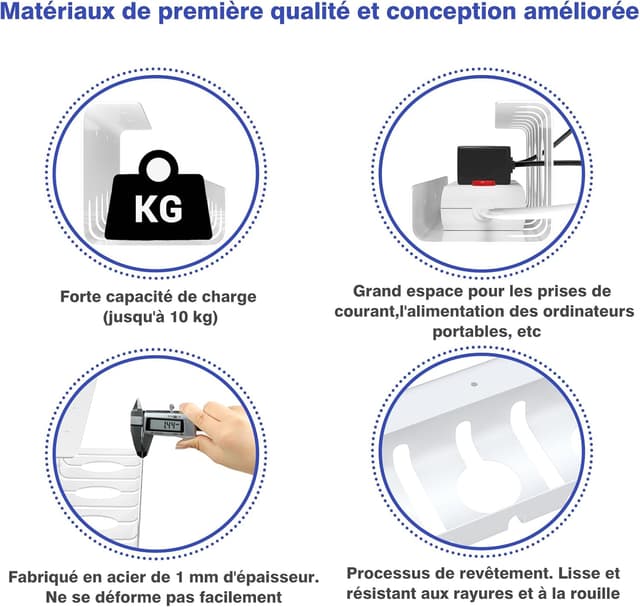 Matériaux de première qualité et conception améliorée

KG

Forte capacité de charge (jusqu'à 10 kg)

Grand espace pour les prises de courant,l'alimentation des ordinateurs portables, etc

1.44

Fabriqué en acier de 1 mm d'épaisseur. Ne se déforme pas facilement

Processus de revêtement. Lisse et résistant aux rayures et à la rouille