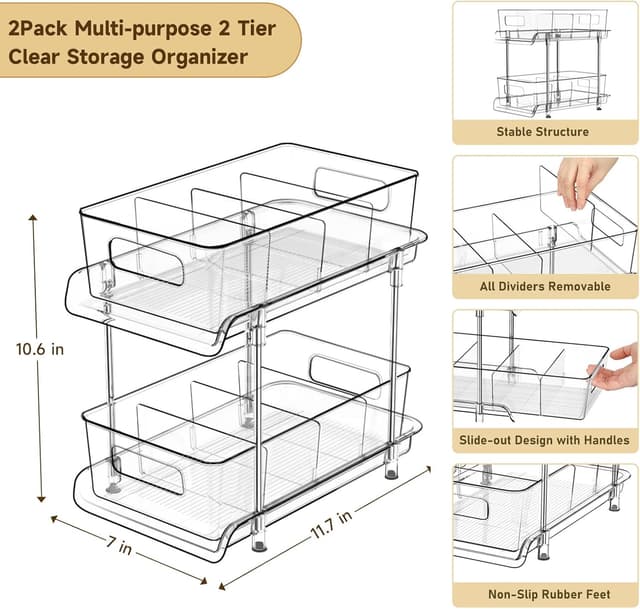 2Pack Multi-purpose 2 Tier Clear Storage Organizer

10.6 in

7 in

11.7 in

Stable Structure

All Dividers Removable

Slide-out Design with Handles

Non-Slip Rubber Feet