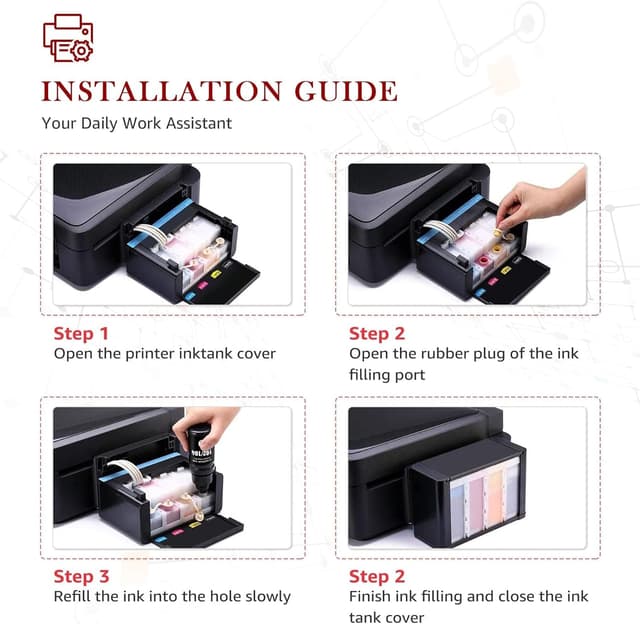 INSTALLATION GUIDE

Your Daily Work Assistant

Step 1
Open the printer inktank cover

Step 2
Open the rubber plug of the ink filling port

Step 3
Refill the ink into the hole slowly

Step 2
Finish ink filling and close the ink tank cover