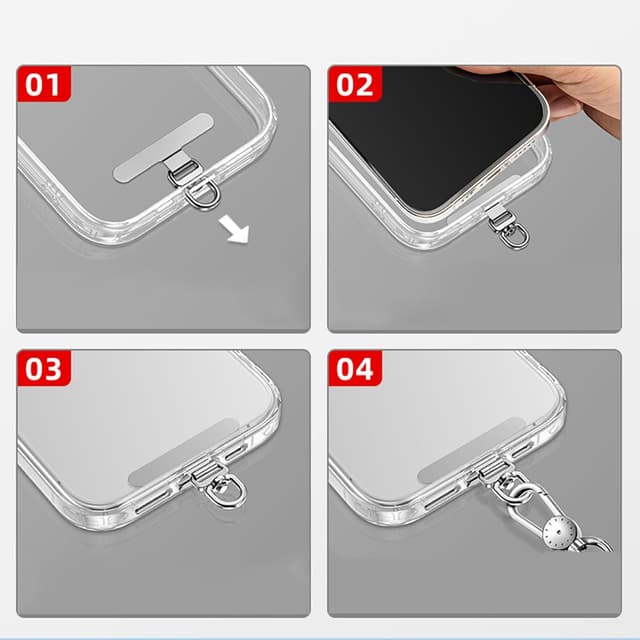 01

02

03

04