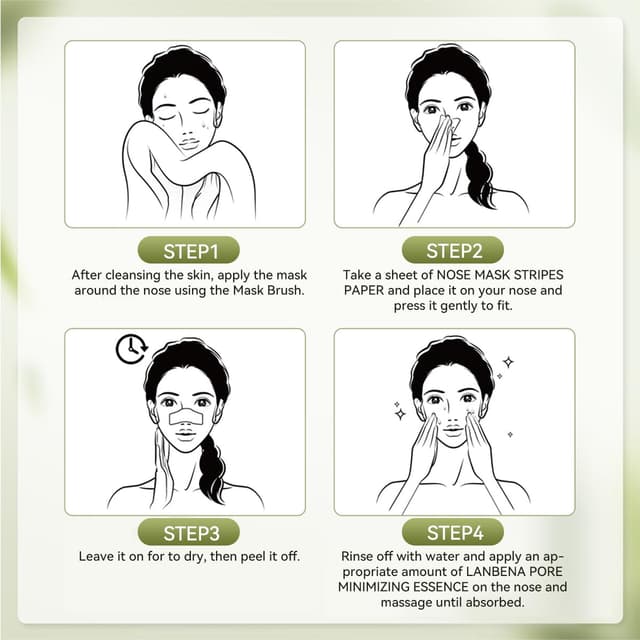 STEP1

After cleansing the skin, apply the mask around the nose using the Mask Brush.

STEP2

Take a sheet of NOSE MASK STRIPES PAPER and place it on your nose and press it gently to fit.

STEP3

Leave it on for to dry, then peel it off.

STEP4

Rinse off with water and apply an appropriate amount of LANBENA PORE MINIMIZING ESSENCE on the nose and massage until absorbed.