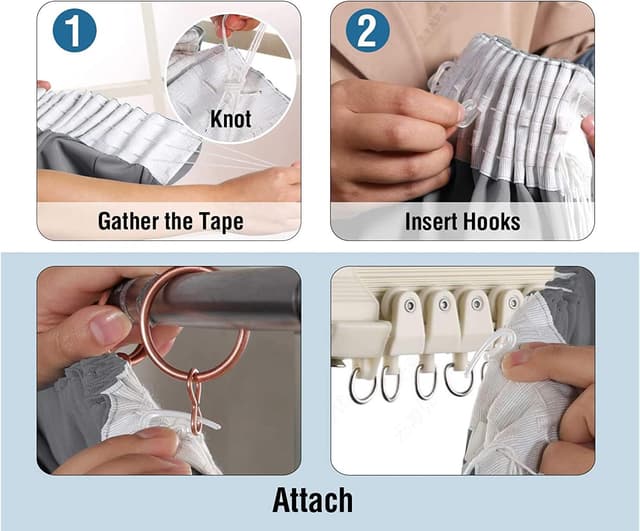 1

Knot

Gather the Tape

2

Insert Hooks

Attach