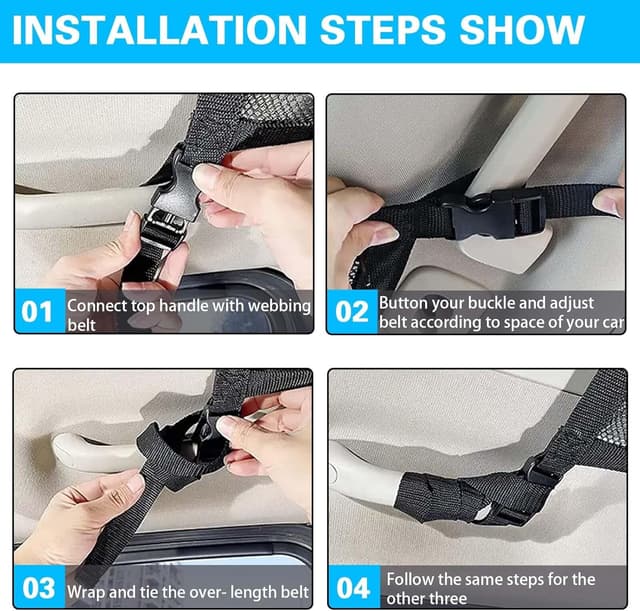 INSTALLATION STEPS SHOW

01 Connect top handle with webbing belt

02 Button your buckle and adjust belt according to space of your car

03 Wrap and tie the over- length belt

04 Follow the same steps for the other three