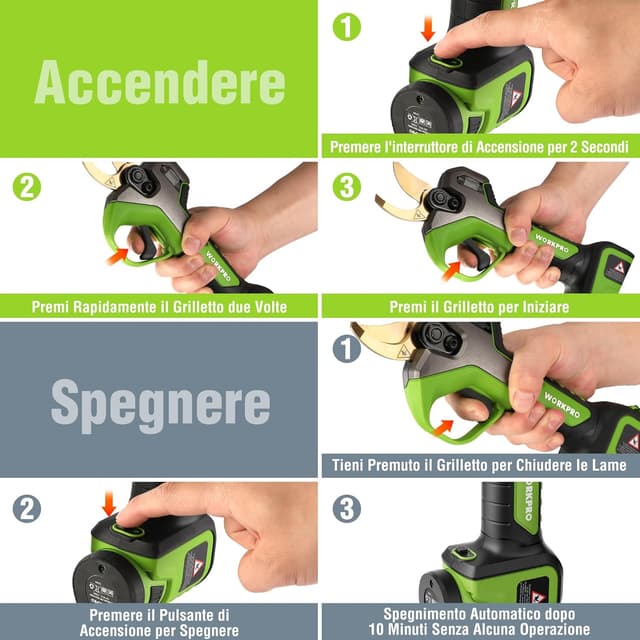 Accendere

1

Premere l'interruttore di Accensione per 2 Secondi

2

WORKPRO

Premi Rapidamente il Grilletto due Volte

3

WORKPRO

Premi il Grilletto per Iniziare

Spegnere

1

WORKPRO

Tieni Premuto il Grilletto per Chiudere le Lame

2

Premere il Pulsante di Accensione per Spegnere

3

WORKPRO

Spegnimento Automatico dopo 10 Minuti Senza Alcuna Operazione