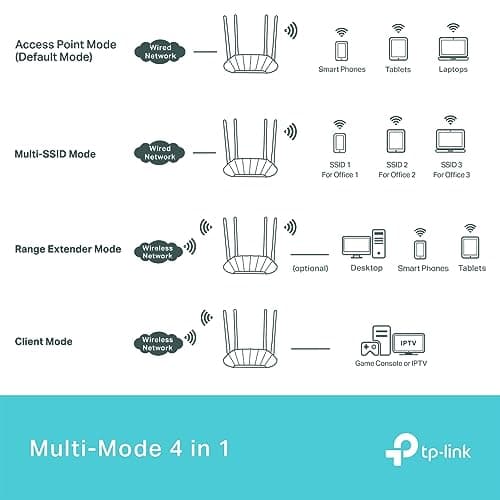 Access Point Mode
(Default Mode)

Wired Network

Smart Phones

Tablets

Laptops

Multi-SSID Mode

Wired Network

SSID 1
For Office 1

SSID 2
For Office 2

SSID 3
For Office 3

Range Extender Mode

Wireless Network

(optional)

Desktop

Smart Phones

Tablets

Client Mode

Wireless Network

IPTV

Game Console or IPTV

Multi-Mode 4 in 1

tp-link