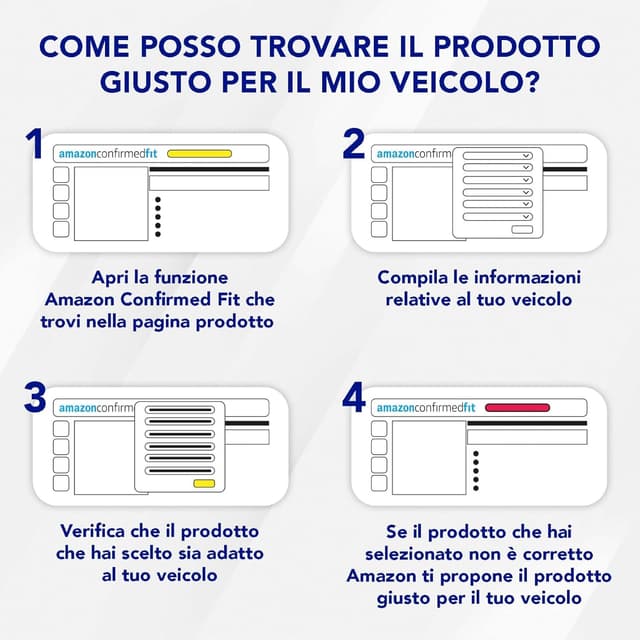 COME POSSO TROVARE IL PRODOTTO GIUSTO PER IL MIO VEICOLO?

1

amazonconfirmedfit

Apri la funzione Amazon Confirmed Fit che trovi nella pagina prodotto

2

amazonconfirm

Compila le informazioni relative al tuo veicolo

3

amazonconfirm

Verifica che il prodotto che hai scelto sia adatto al tuo veicolo

4

amazonconfirmedfit

Se il prodotto che hai selezionato non è corretto Amazon ti propone il prodotto giusto per il tuo veicolo