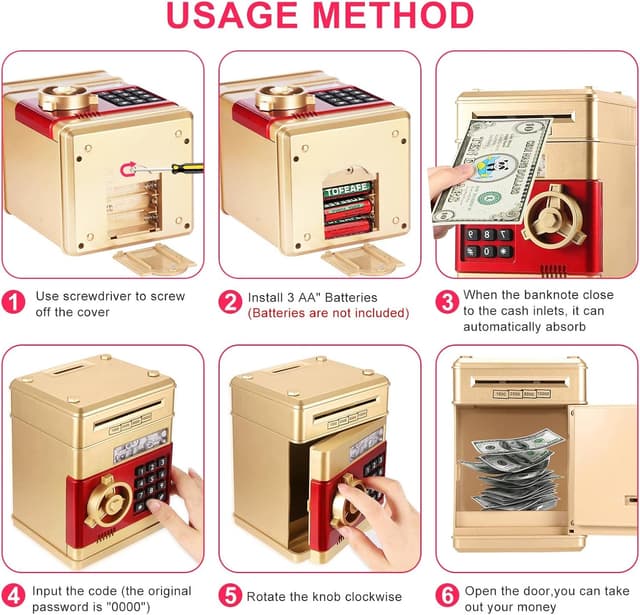 USAGE METHOD

TOFEAFE

1 Use screwdriver to screw off the cover

2 Install 3 AA" Batteries (Batteries are not included)

3 When the banknote close to the cash inlets, it can automatically absorb

4 Input the code (the original password is "0000")

5 Rotate the knob clockwise

6 Open the door,you can take out your money